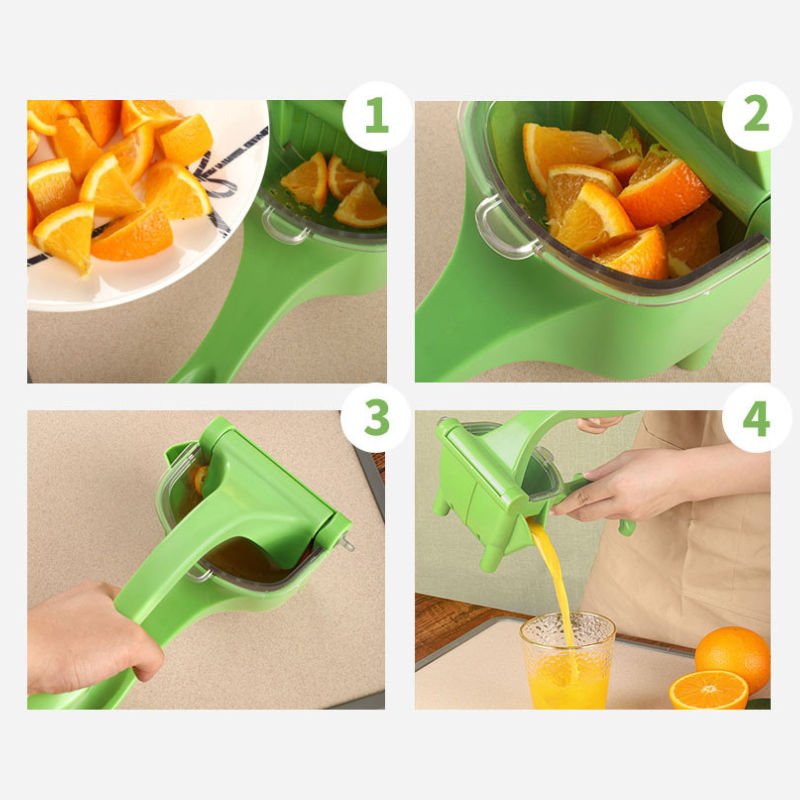 1

2

3

4