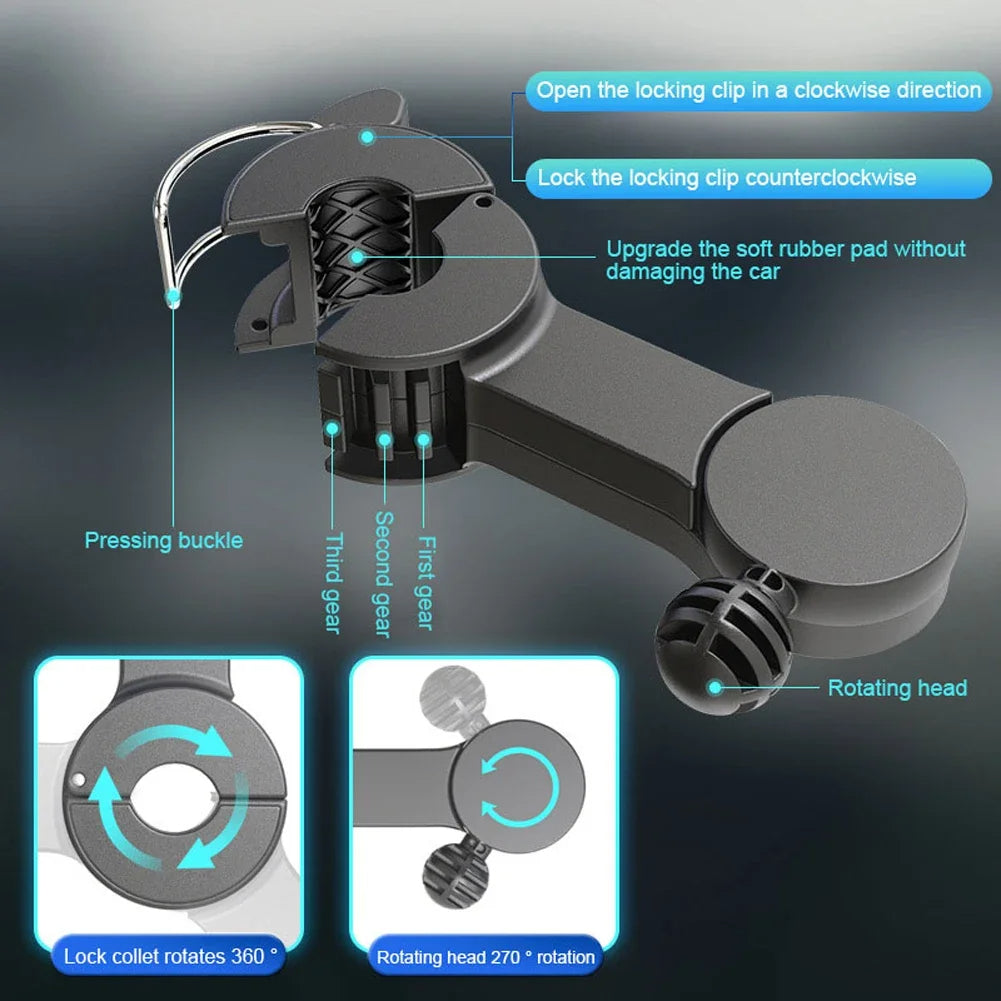 Open the locking clip in a clockwise direction

Lock the locking clip counterclockwise

Upgrade the soft rubber pad without damaging the car

Pressing buckle

Third gear

Second gear

First gear

Rotating head

Lock collet rotates 360 °

Rotating head 270 ° rotation