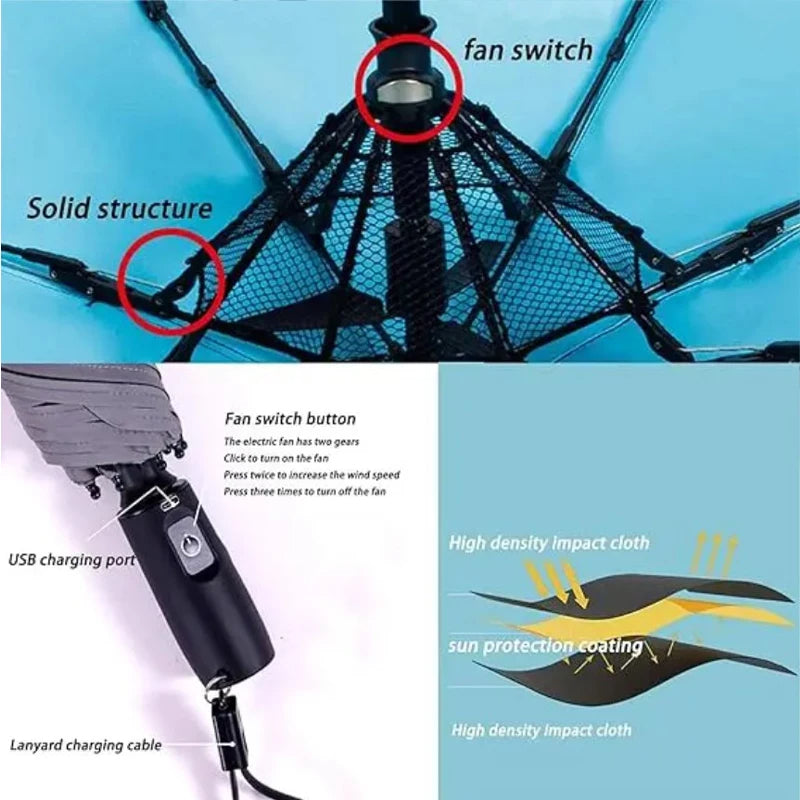 fan switch

Solid structure

Fan switch button

The electric fan has two gears
Click to turn on the fan
Press twice to increase the wind speed
Press three times to turn off the fan

USB charging port

Lanyard charging cable

High density impact cloth

sun protection coating

High density impact cloth