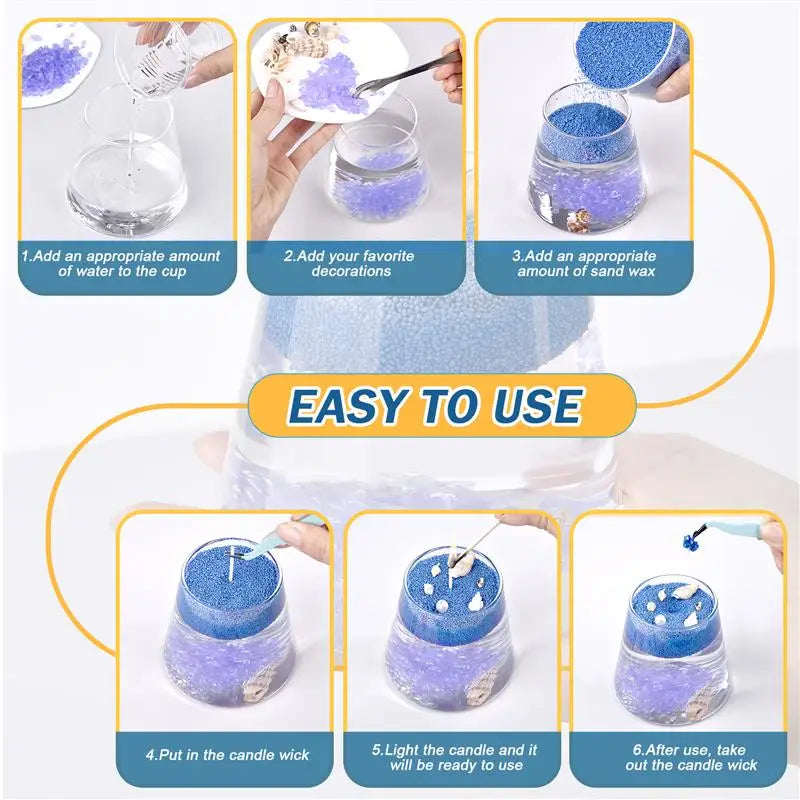 1.Add an appropriate amount of water to the cup

2.Add your favorite decorations

3.Add an appropriate amount of sand wax

EASY TO USE

4.Put in the candle wick

5.Light the candle and it will be ready to use

6.After use, take out the candle wick