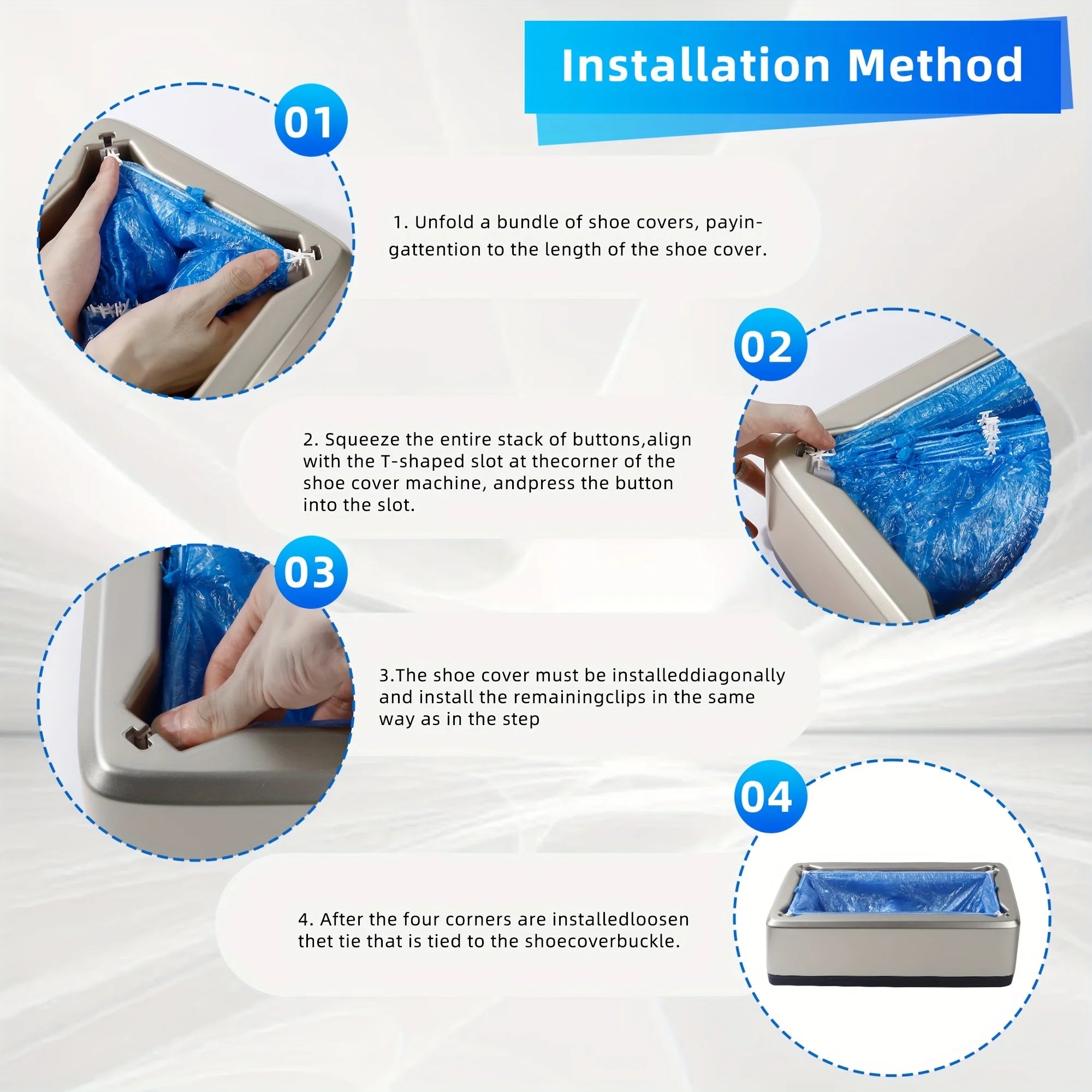 Installation Method

01

1. Unfold a bundle of shoe covers, payingattention to the length of the shoe cover.

02

2. Squeeze the entire stack of buttons,align with the T-shaped slot at thecorner of the shoe cover machine, andpress the button into the slot.

03

3.The shoe cover must be installeddiagonally and install the remainingclips in the same way as in the step

04

4. After the four corners are installedloosen thet tie that is tied to the shoecoverbuckle.