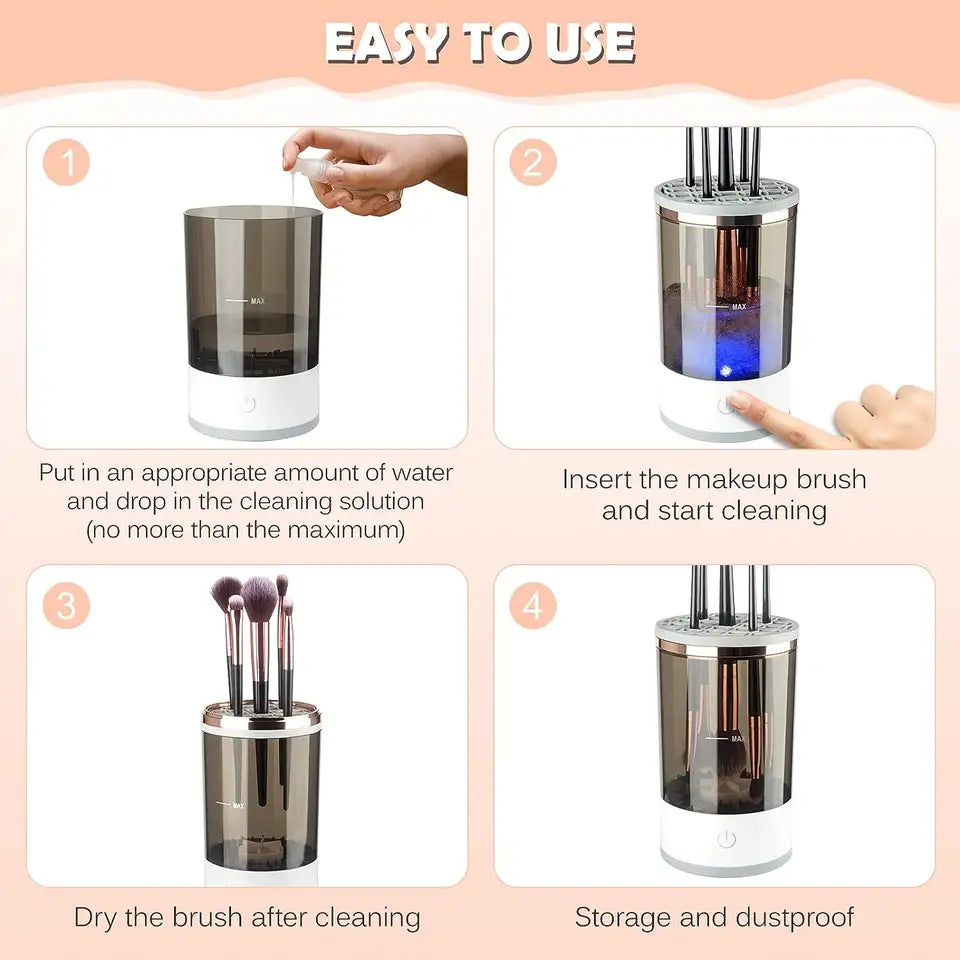 EASY TO USE

1

MAX

Put in an appropriate amount of water and drop in the cleaning solution (no more than the maximum)

2

MAX

Insert the makeup brush and start cleaning

3

MAX

Dry the brush after cleaning

4

MAX

Storage and dustproof