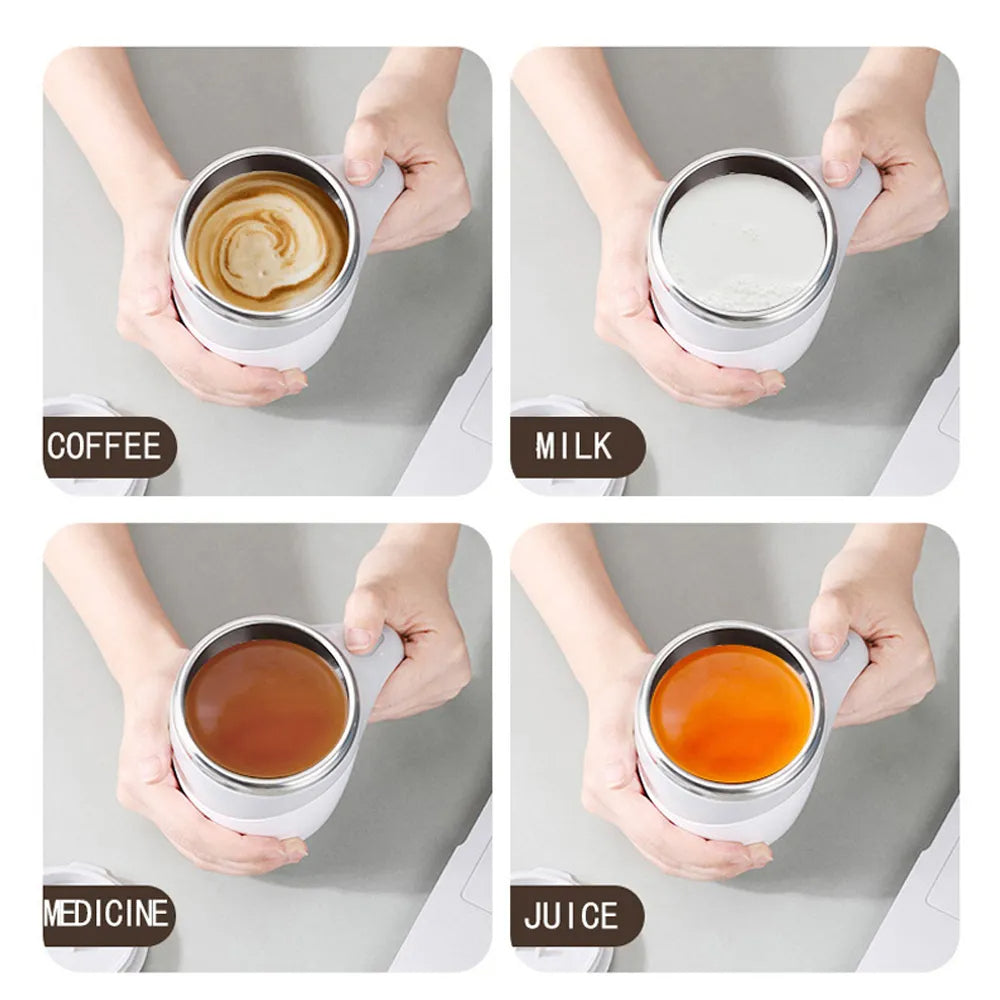 COFFEE

MILK

MEDICINE

JUICE