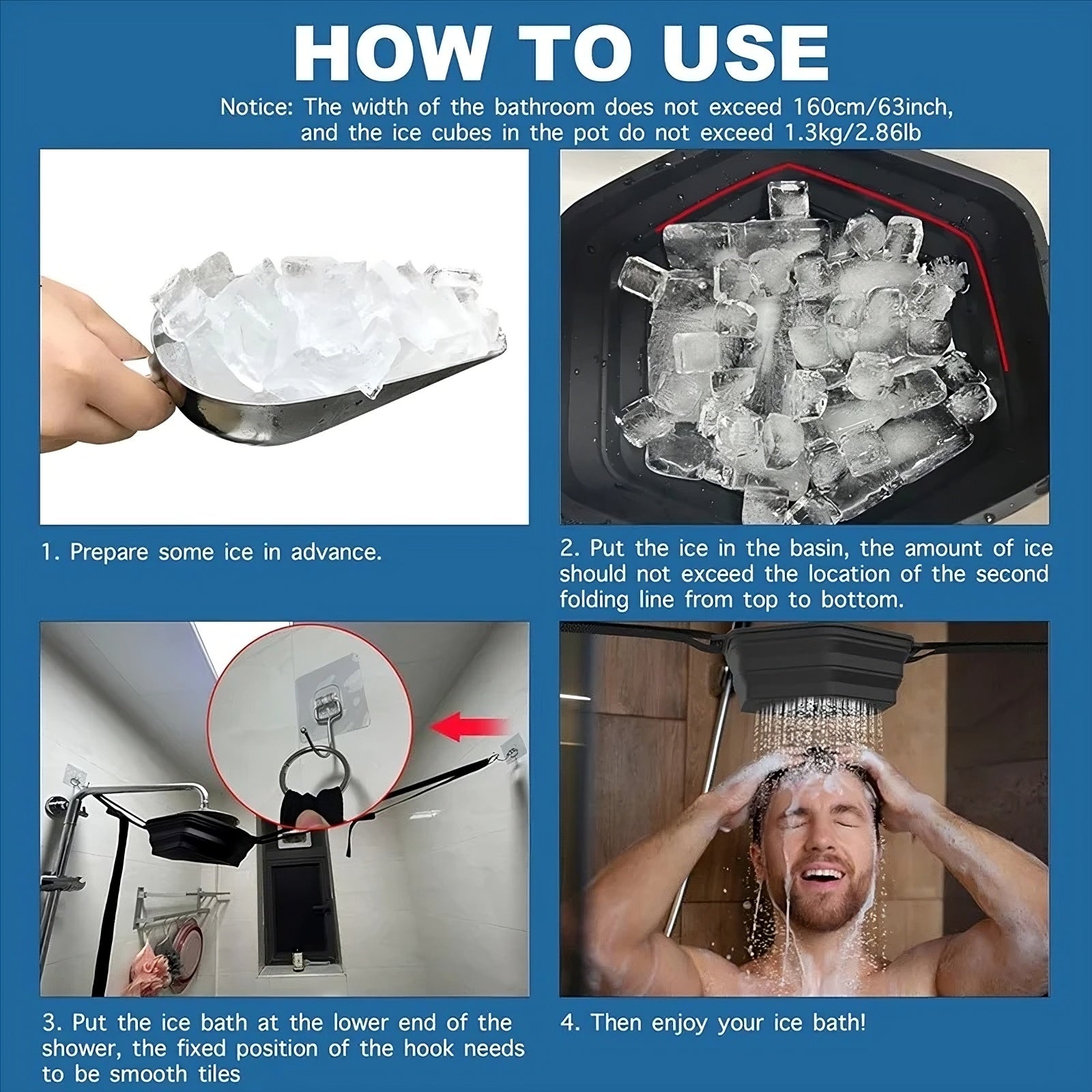 HOW TO USE

Notice: The width of the bathroom does not exceed 160cm/63inch, and the ice cubes in the pot do not exceed 1.3kg/2.86lb

1. Prepare some ice in advance.

2. Put the ice in the basin, the amount of ice should not exceed the location of the second folding line from top to bottom.

3. Put the ice bath at the lower end of the shower, the fixed position of the hook needs to be smooth tiles

4. Then enjoy your ice bath!