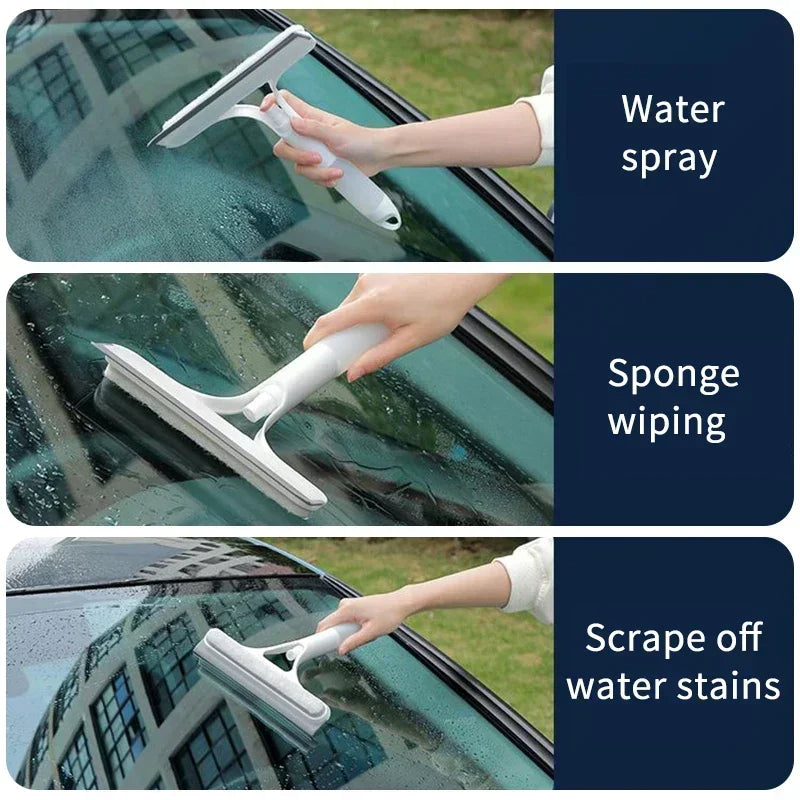 Water spray

Sponge wiping

Scrape off water stains